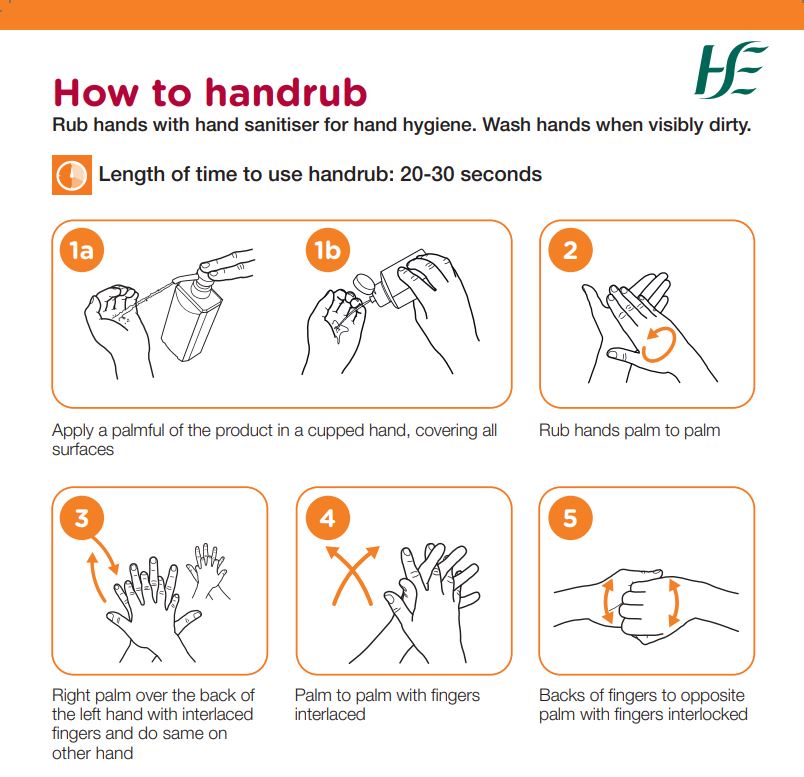 HSE

How to handrub

Rub hands with hand sanitiser for hand hygiene. Wash hands when visibly dirty.

Length of time to use handrub: 20-30 seconds

1a

1b

Apply a palmful of the product in a cupped hand, covering all surfaces

2

Rub hands palm to palm

3

Right palm over the back of the left hand with interlaced fingers and do same on other hand

4

Palm to palm with fingers interlaced

5

Backs of fingers to opposite palm with fingers interlocked